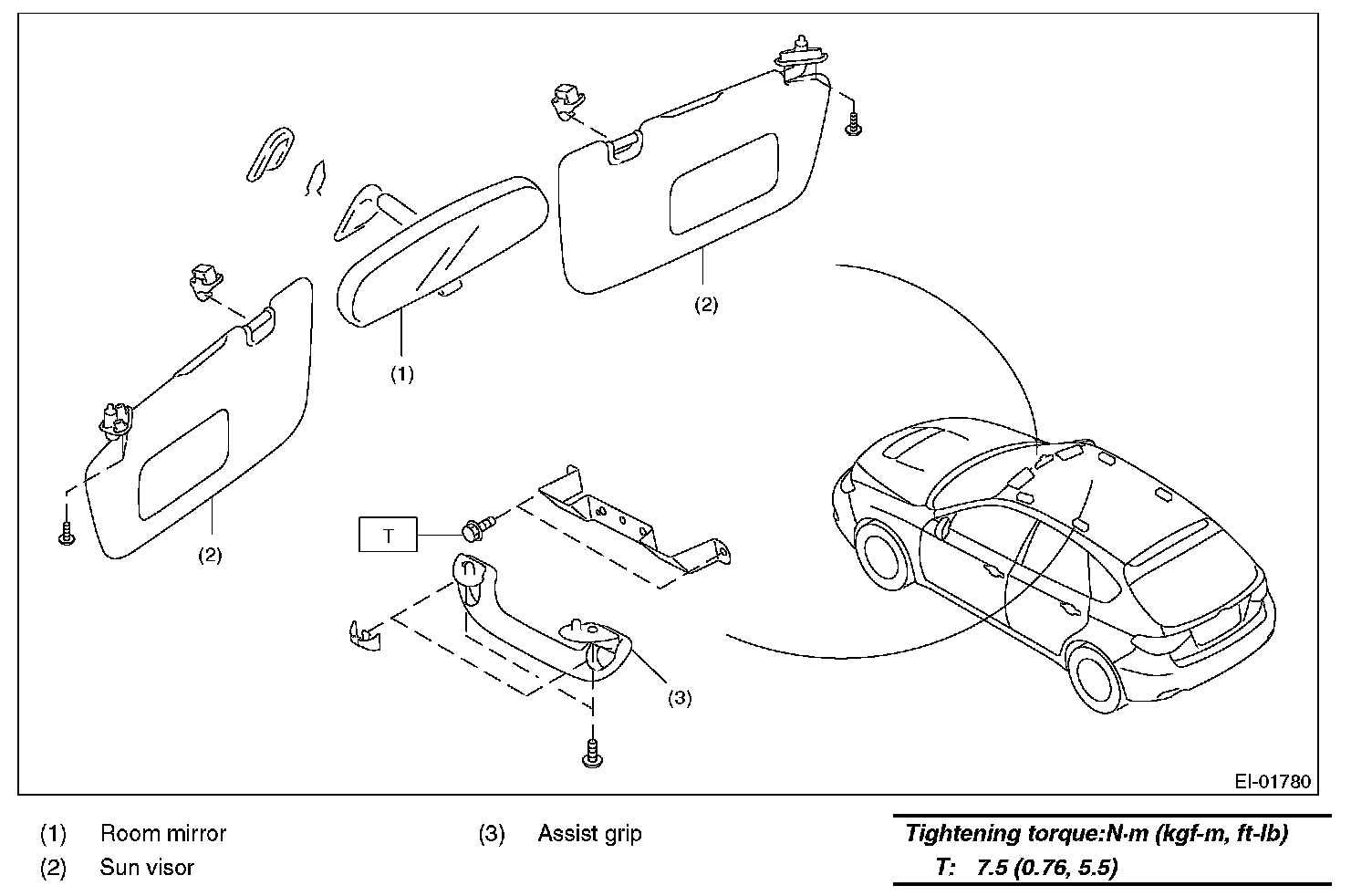 (2)

(1)

(2)

T

(3)

EI-01780

(1) Room mirror
(2) Sun visor

(3) Assist grip

Tightening torque:N·m (kgf-m, ft-lb)
T: 7.5 (0.76, 5.5)