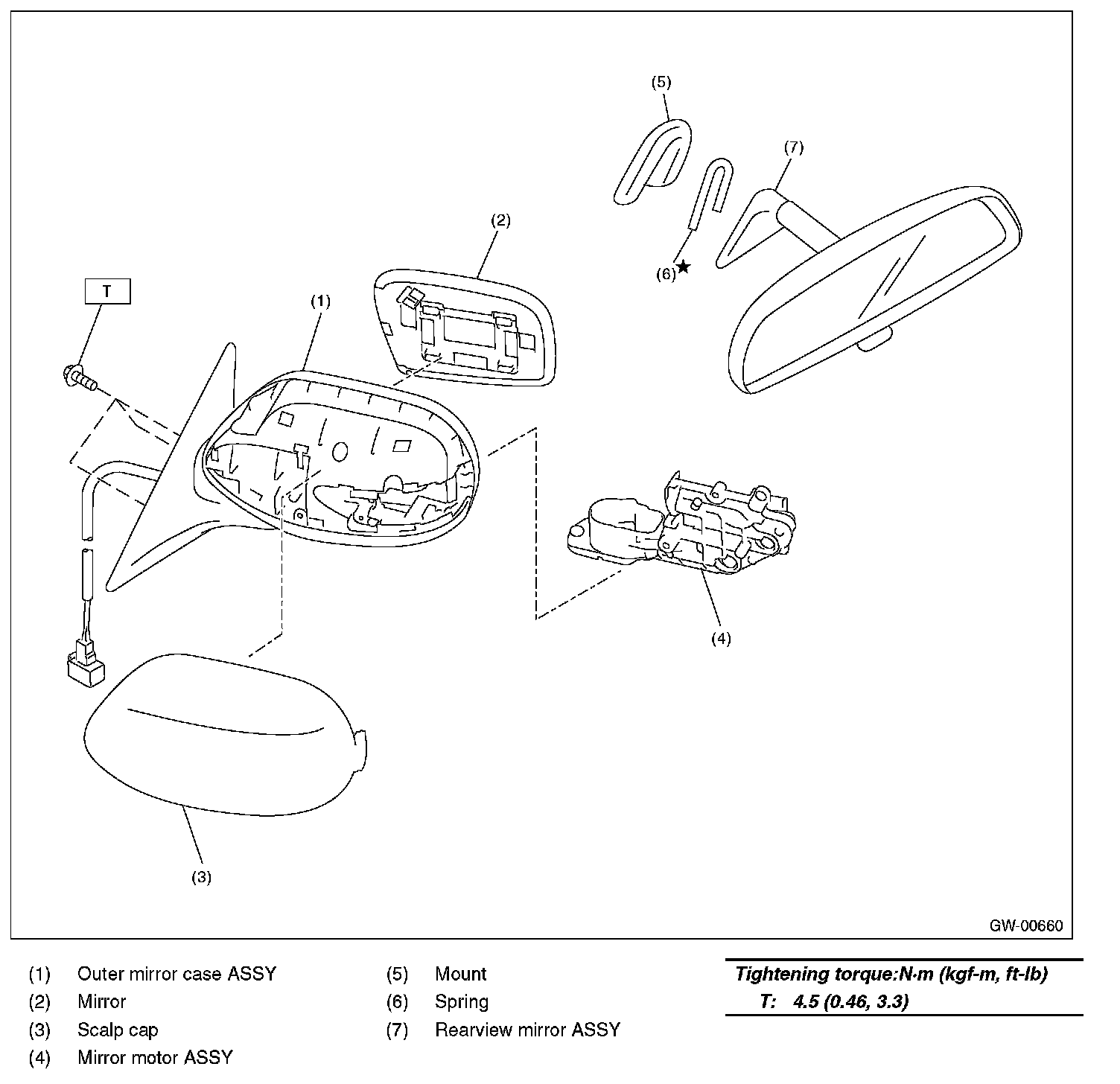 (5)

(7)

(2)

(6)★

T

(1)

(4)

(3)

GW-00660

(1) Outer mirror case ASSY
(2) Mirror
(3) Scalp cap
(4) Mirror motor ASSY

(5) Mount
(6) Spring
(7) Rearview mirror ASSY

Tightening torque:N·m (kgf-m, ft-lb)
T: 4.5 (0.46, 3.3)