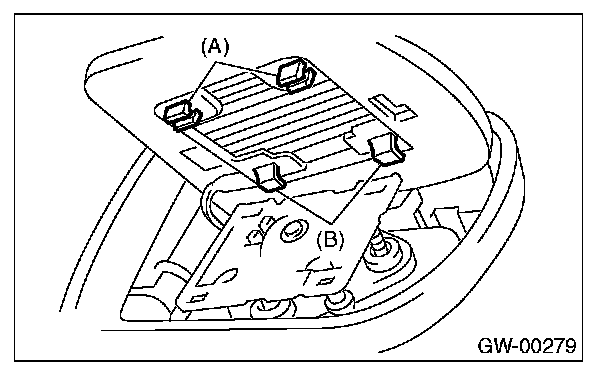 (A)
(B)
GW-00279