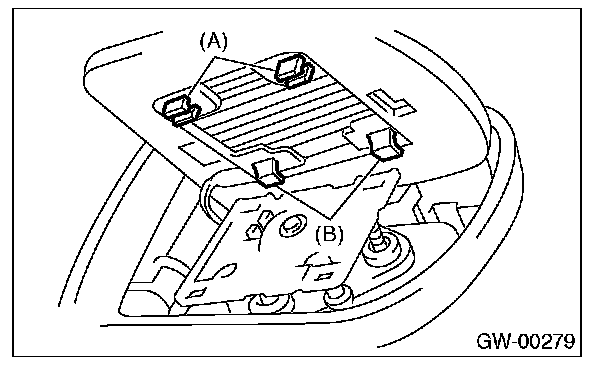 (A)
(B)
GW-00279