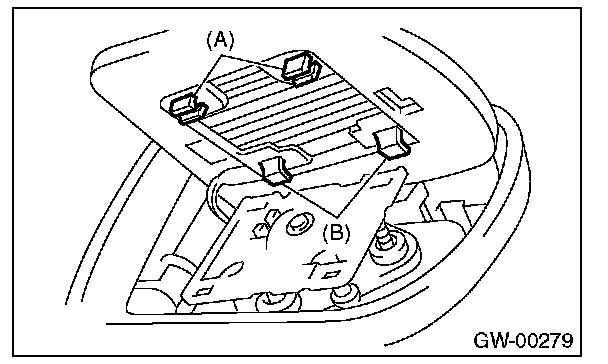 (A)
(B)
GW-00279