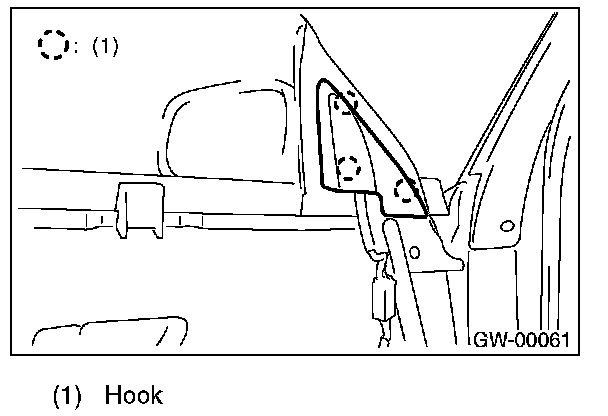 : (1)

GW-00061

(1) Hook