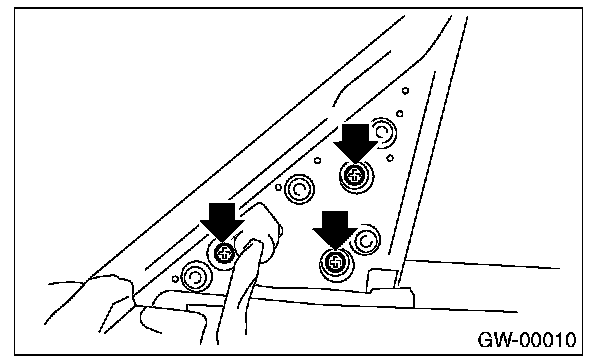 GW-00010