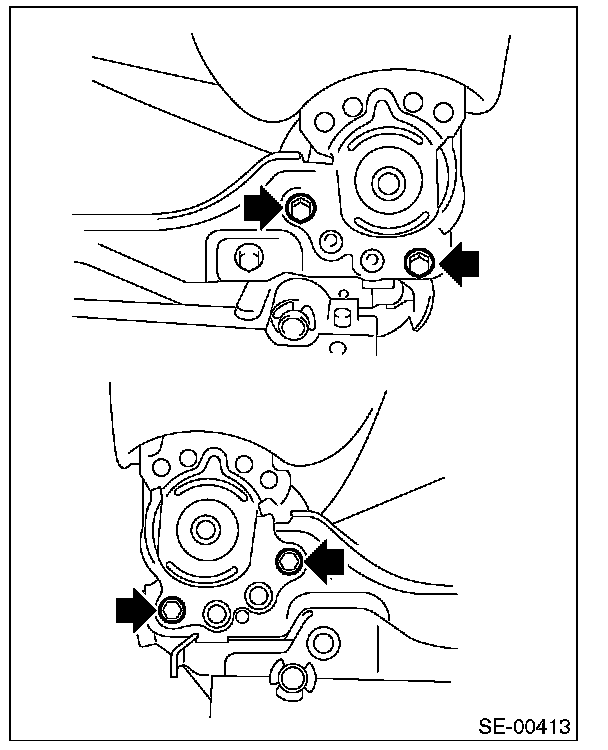 SE-00413