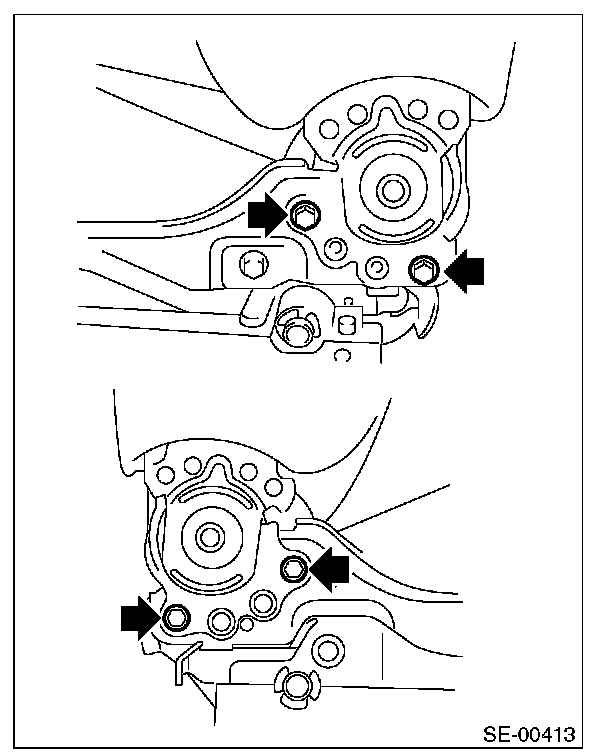 SE-00413