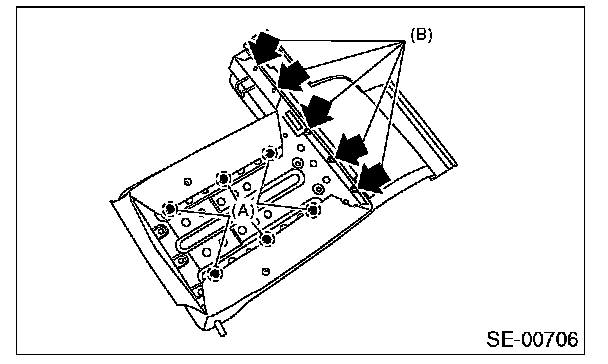 (B)

(A)

SE-00706