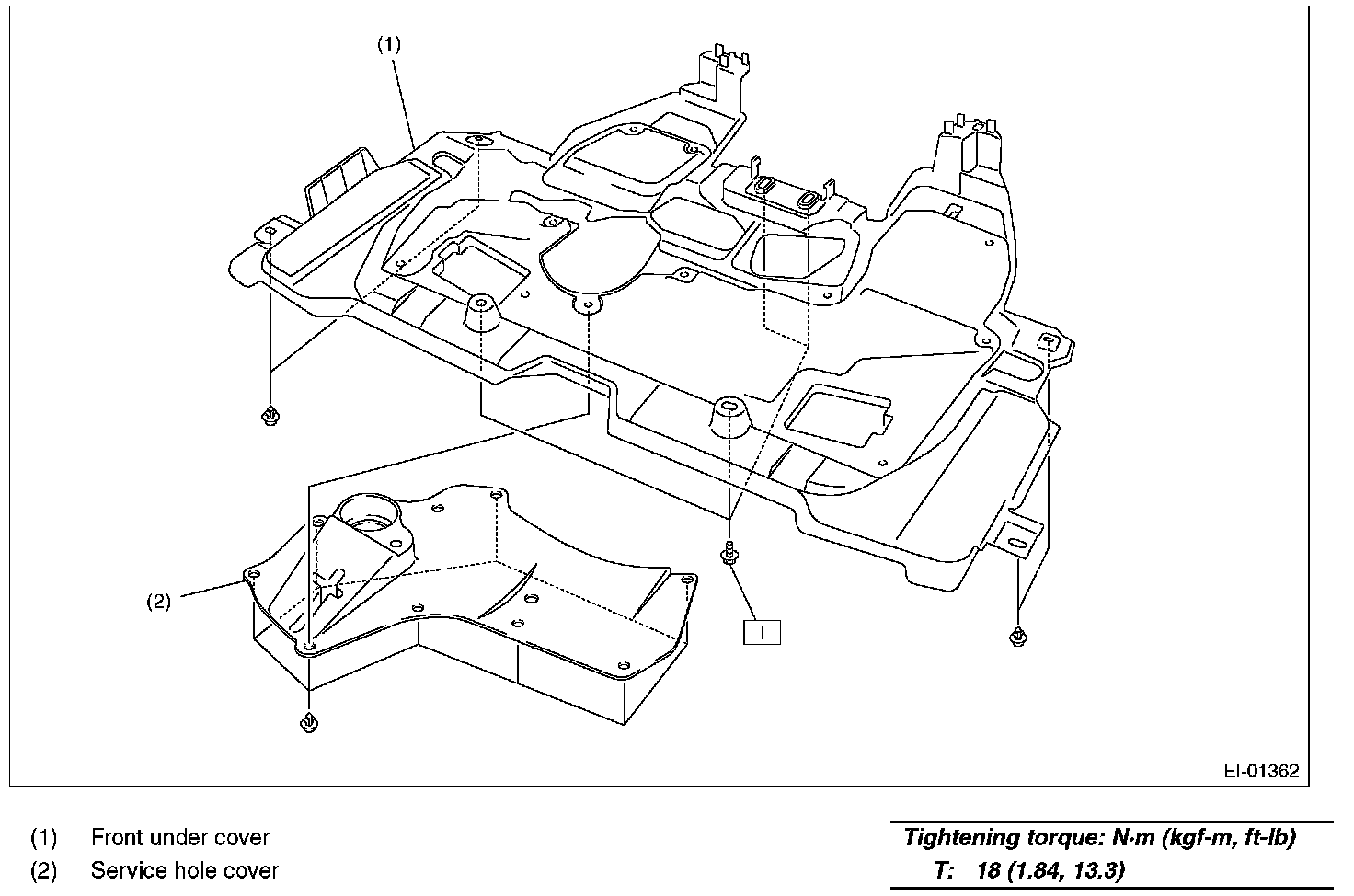 (1)

(2)

T

EI-01362

(1) Front under cover
(2) Service hole cover

Tightening torque: N·m (kgf-m, ft-lb)
T: 18 (1.84, 13.3)