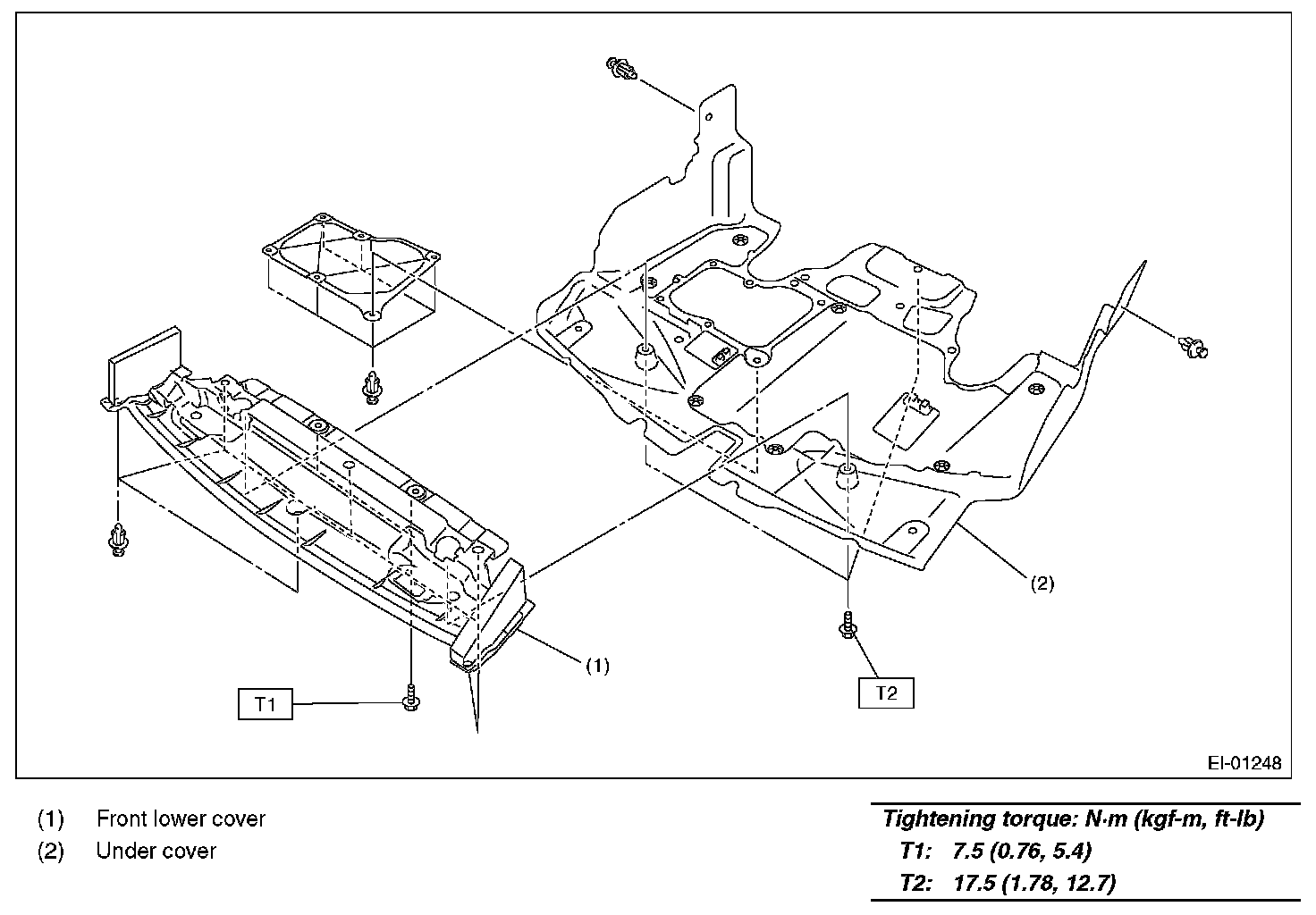 (2)

(1)

T1

T2

EI-01248

(1) Front lower cover
(2) Under cover

Tightening torque: N·m (kgf-m, ft-lb)
T1: 7.5 (0.76, 5.4)
T2: 17.5 (1.78, 12.7)