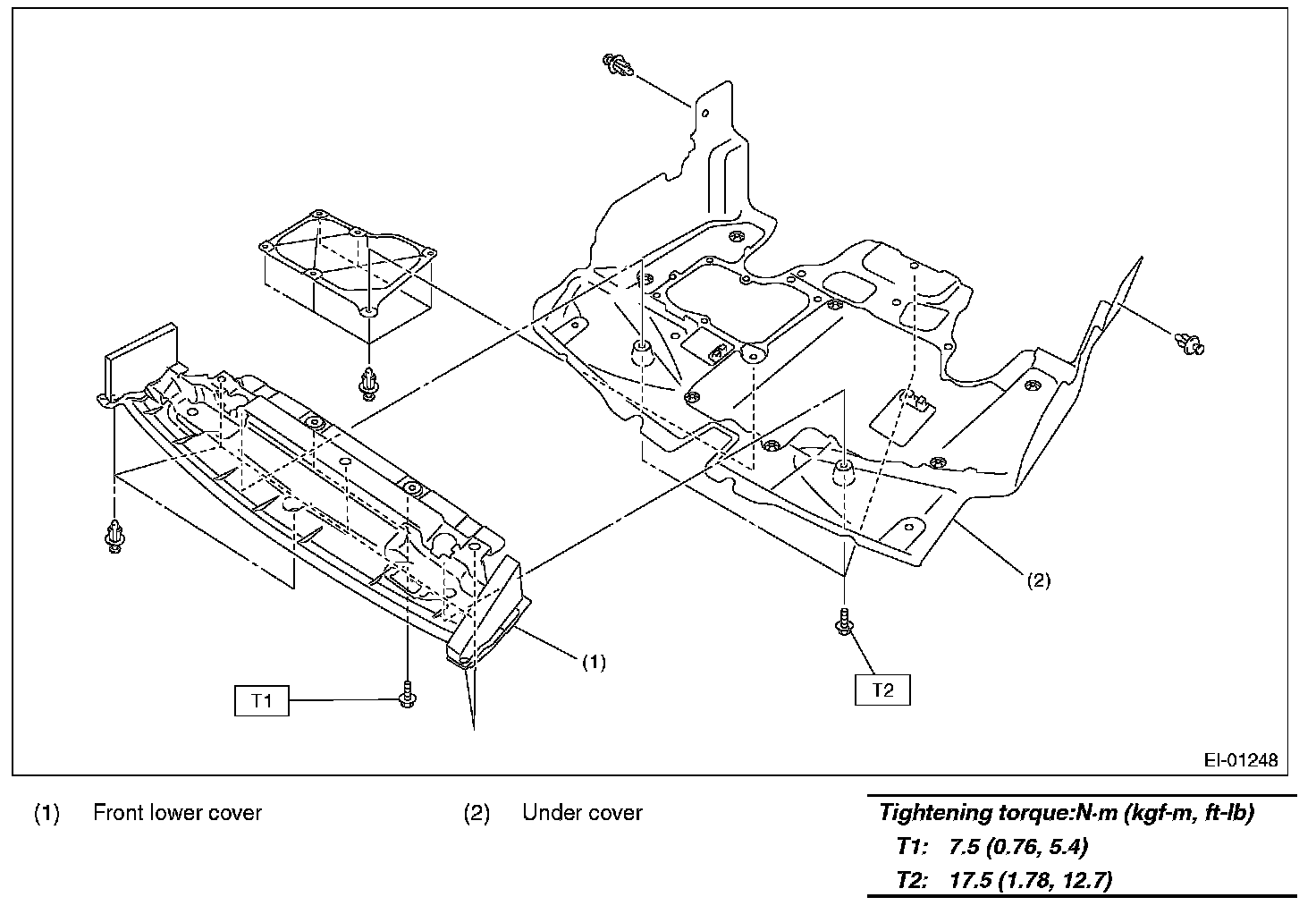 (2)

(1)

T1

T2

EI-01248

(1) Front lower cover

(2) Under cover

Tightening torque:N·m (kgf-m, ft-lb)
T1: 7.5 (0.76, 5.4)
T2: 17.5 (1.78, 12.7)