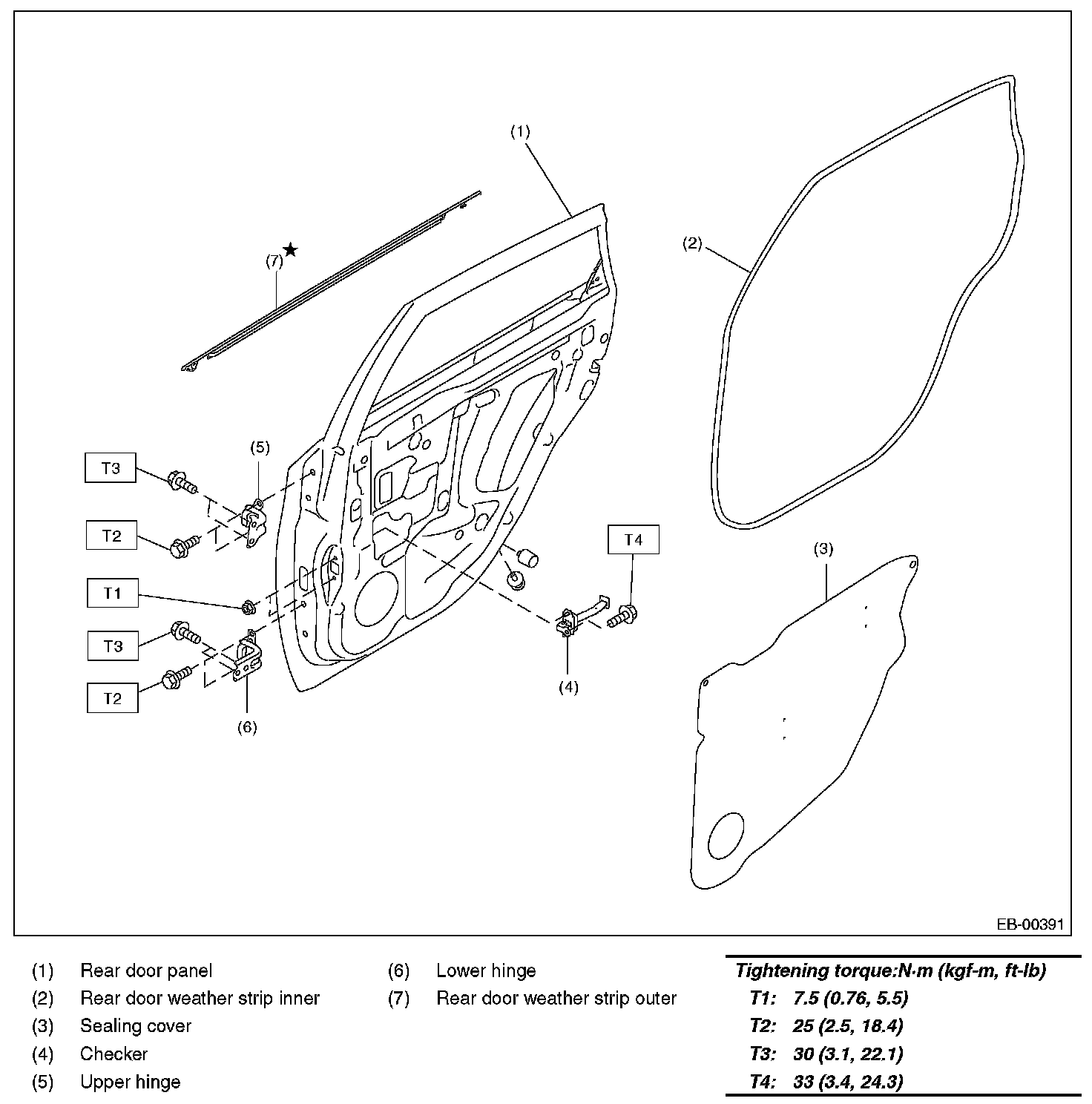 (1)

(2)

(7) ★

(5)

T3

T2

T1

T3

T2

(6)

T4

(4)

(3)

EB-00391

(1) Rear door panel
(2) Rear door weather strip inner
(3) Sealing cover
(4) Checker
(5) Upper hinge

(6) Lower hinge
(7) Rear door weather strip outer

Tightening torque:N·m (kgf-m, ft-lb)
T1: 7.5 (0.76, 5.5)
T2: 25 (2.5, 18.4)
T3: 30 (3.1, 22.1)
T4: 33 (3.4, 24.3)