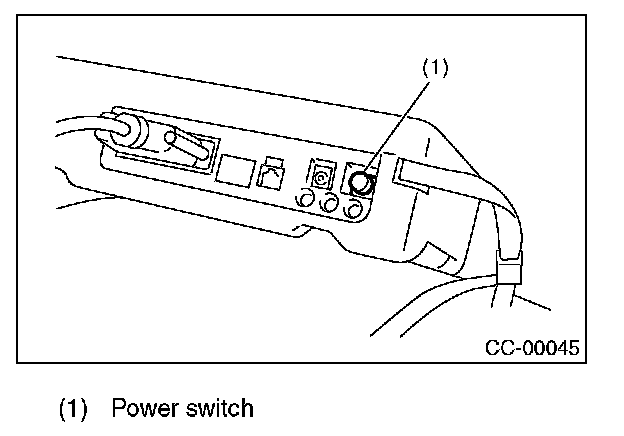 (1)

CC-00045

(1) Power switch