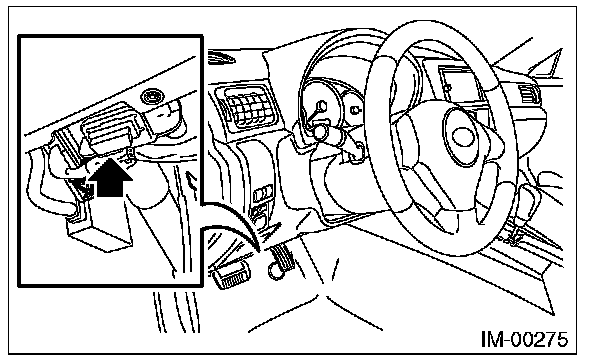 IM-00275