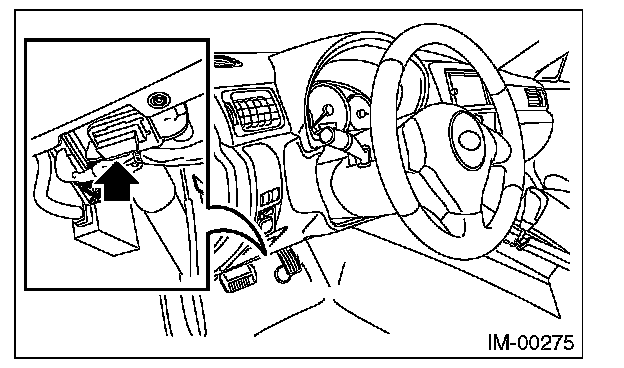 IM-00275