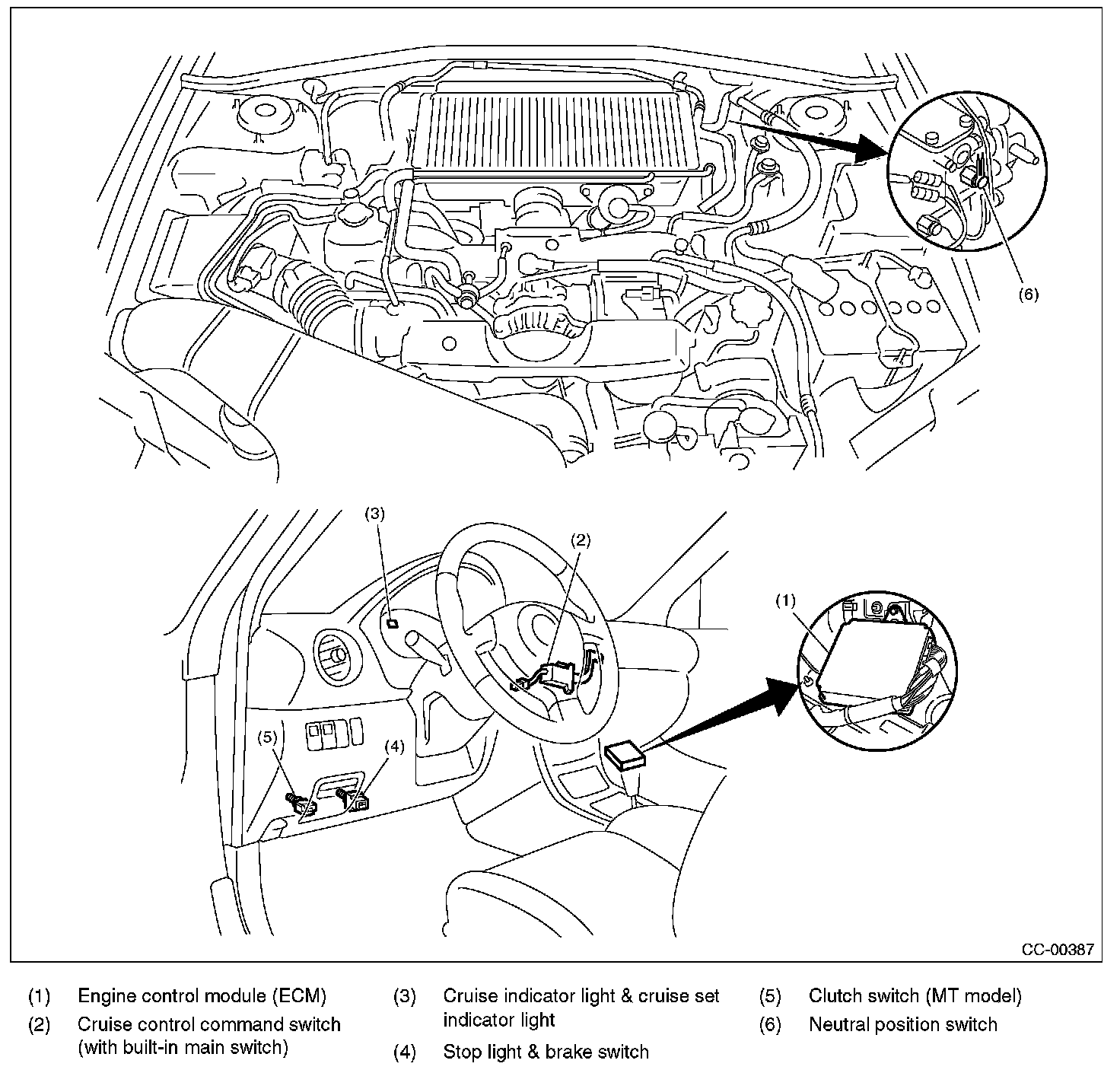 (6)

(3)

(2)

(1)

(5)

(4)

CC-00387

(1) Engine control module (ECM)
(2) Cruise control command switch (with built-in main switch)
(3) Cruise indicator light & cruise set indicator light
(4) Stop light & brake switch
(5) Clutch switch (MT model)
(6) Neutral position switch