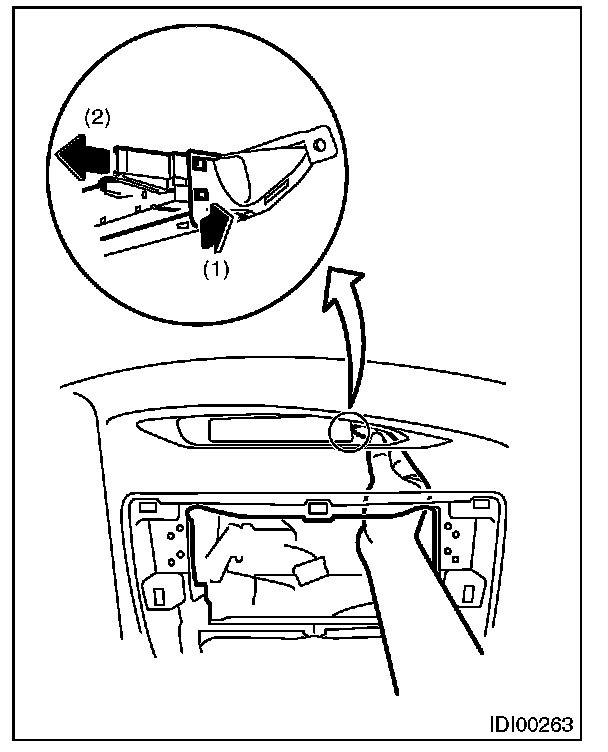 (2)
(1)
IDI00263