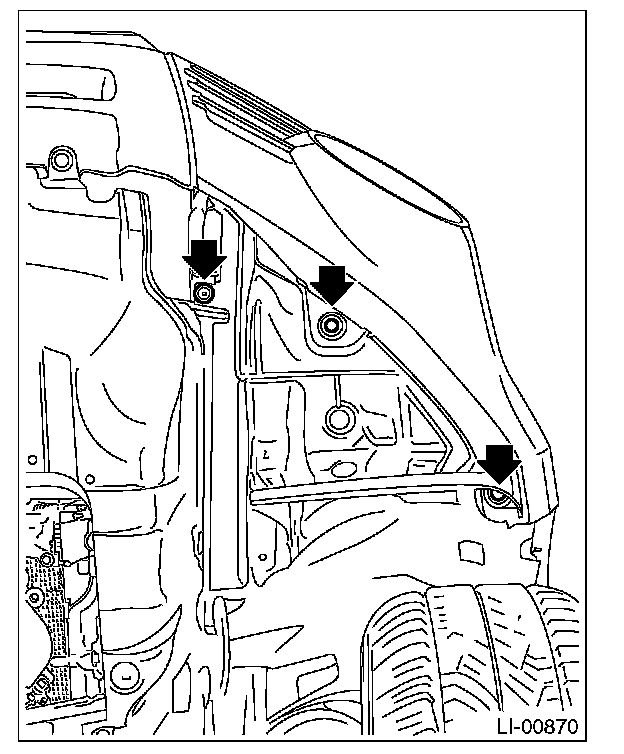 LI-00870