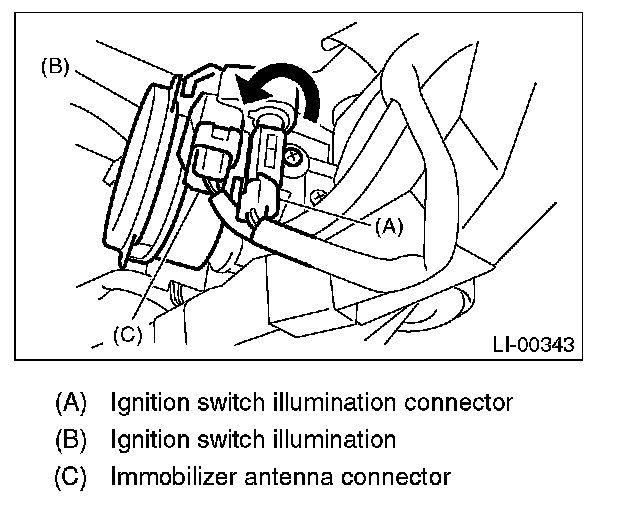 (B)

(A)

(C)

LI-00343

(A) Ignition switch illumination connector

(B) Ignition switch illumination

(C) Immobilizer antenna connector