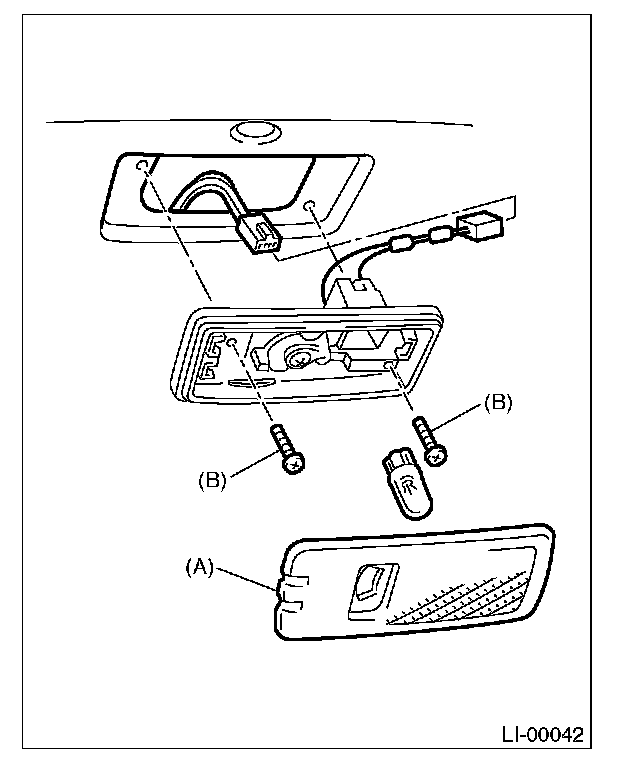 (B)

(B)

(A)

LI-00042