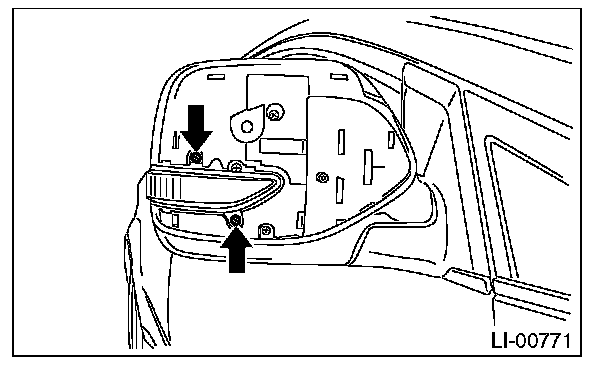 LI-00771