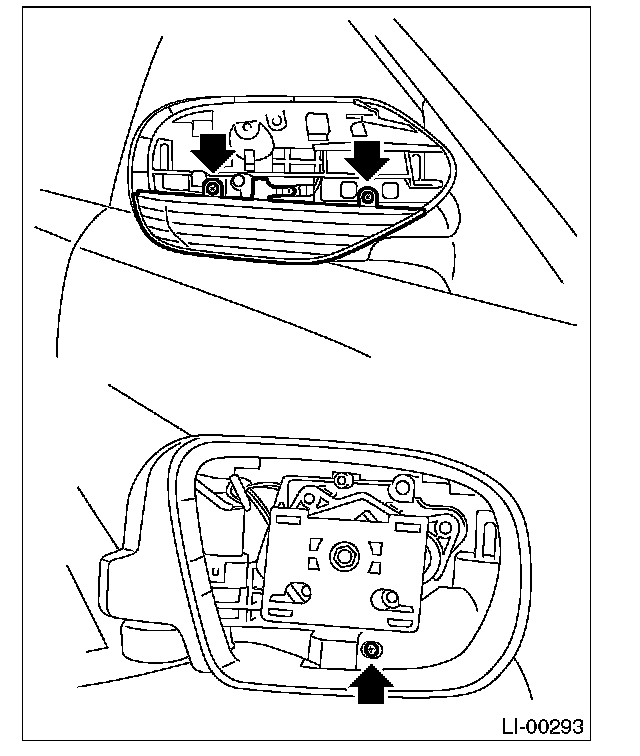 LI-00293