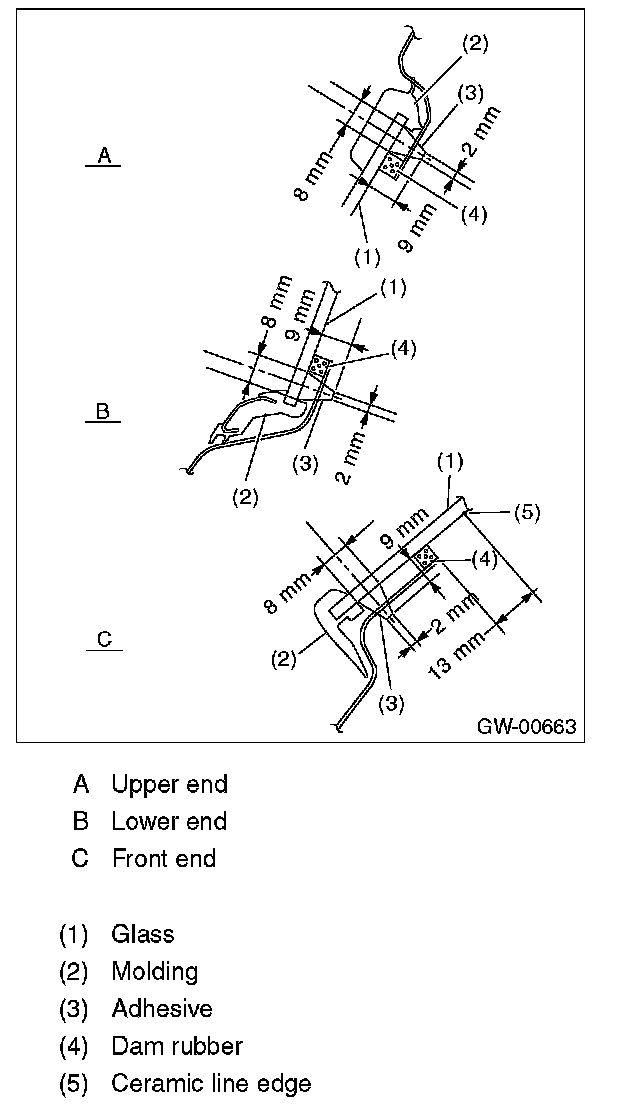 A
(2)
(3)
8 mm
2 mm
(4)
9 mm
(1)

B
8 mm
9 mm
(1)
(4)
(3)
2 mm
(2)

C
(1)
(5)
9 mm
(4)
8 mm
2 mm
13 mm
(2)
(3)

GW-00663

A Upper end
B Lower end
C Front end

(1) Glass
(2) Molding
(3) Adhesive
(4) Dam rubber
(5) Ceramic line edge