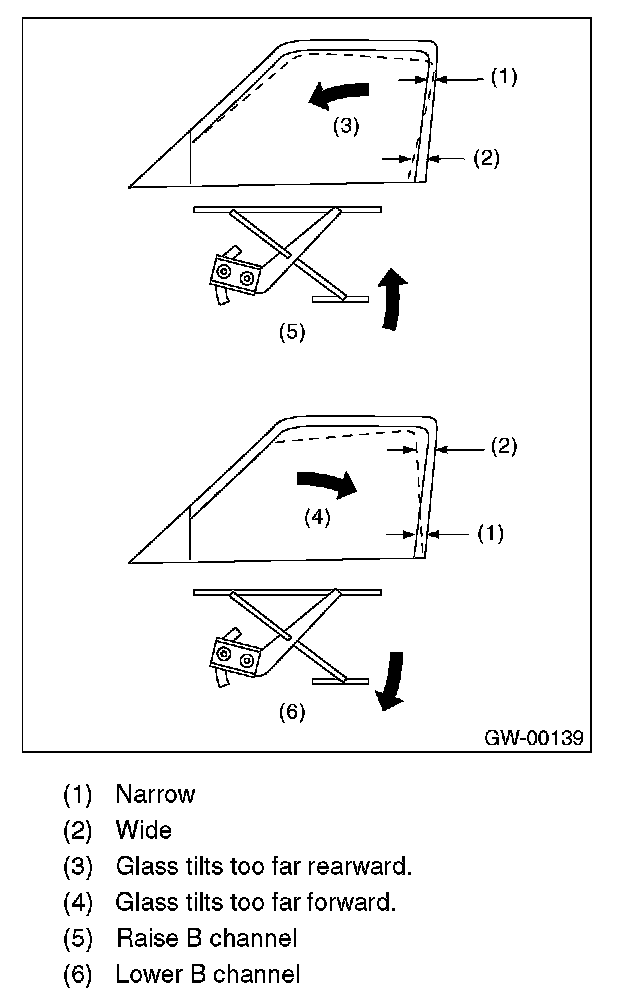 (1)
(3)
(2)
(5)
(2)
(4)
(1)
(6)
GW-00139

(1) Narrow
(2) Wide
(3) Glass tilts too far rearward.
(4) Glass tilts too far forward.
(5) Raise B channel
(6) Lower B channel