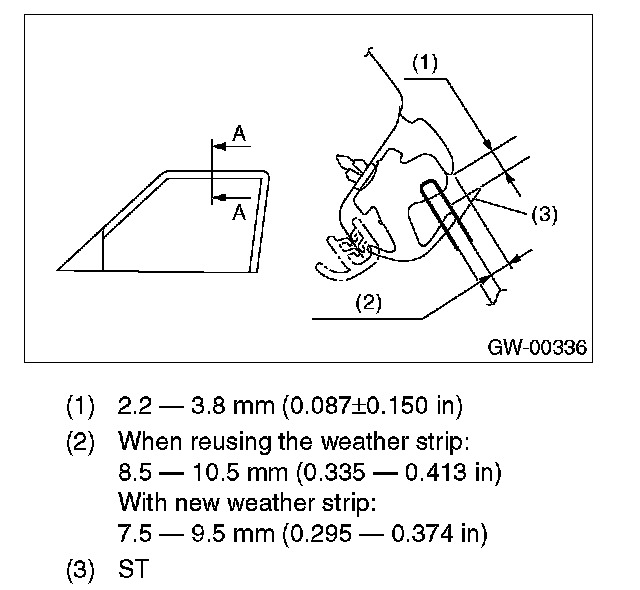 A

A

(1)

(3)

(2)

GW-00336

(1) 2.2 — 3.8 mm (0.087±0.150 in)

(2) When reusing the weather strip:
8.5 — 10.5 mm (0.335 — 0.413 in)
With new weather strip:
7.5 — 9.5 mm (0.295 — 0.374 in)

(3) ST