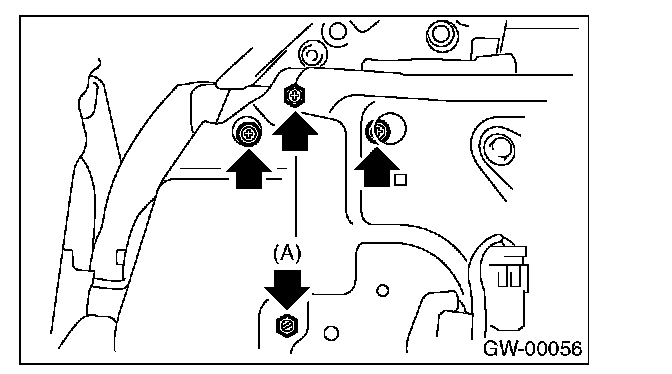 (A)

GW-00056