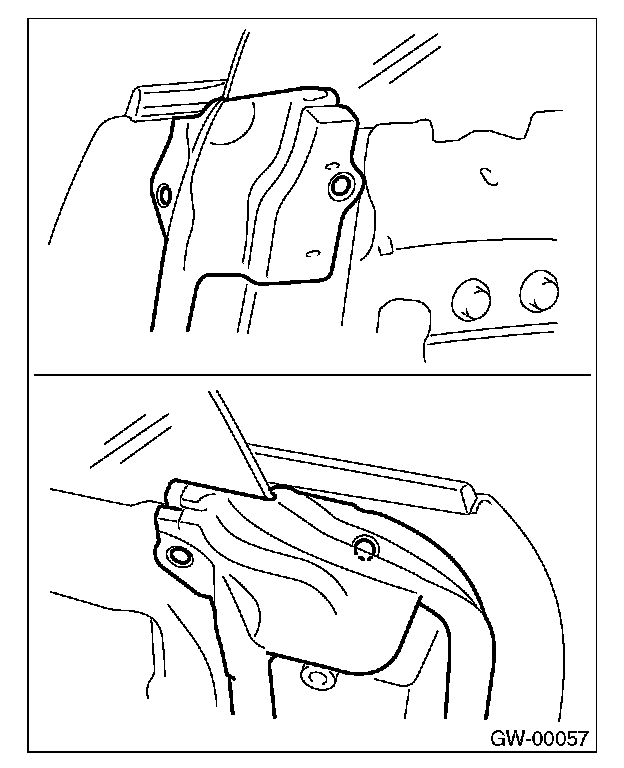 GW-00057