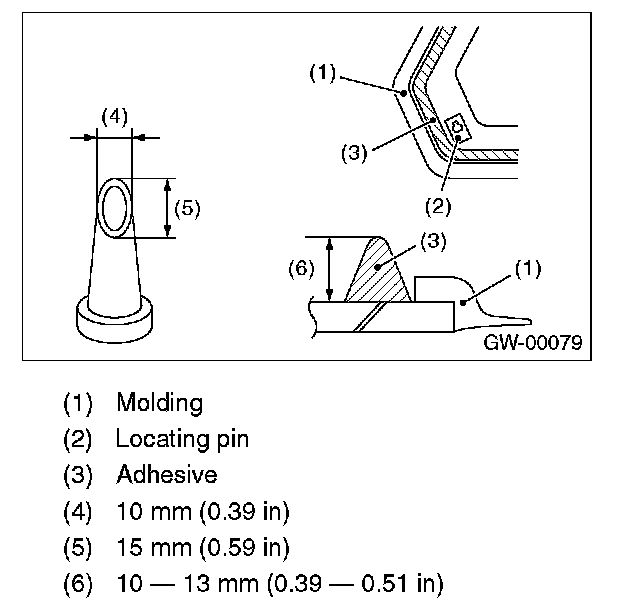 (4)
(5)
(1)
(3)
(2)
(6)
(3)
(1)
GW-00079

(1) Molding
(2) Locating pin
(3) Adhesive
(4) 10 mm (0.39 in)
(5) 15 mm (0.59 in)
(6) 10 — 13 mm (0.39 — 0.51 in)