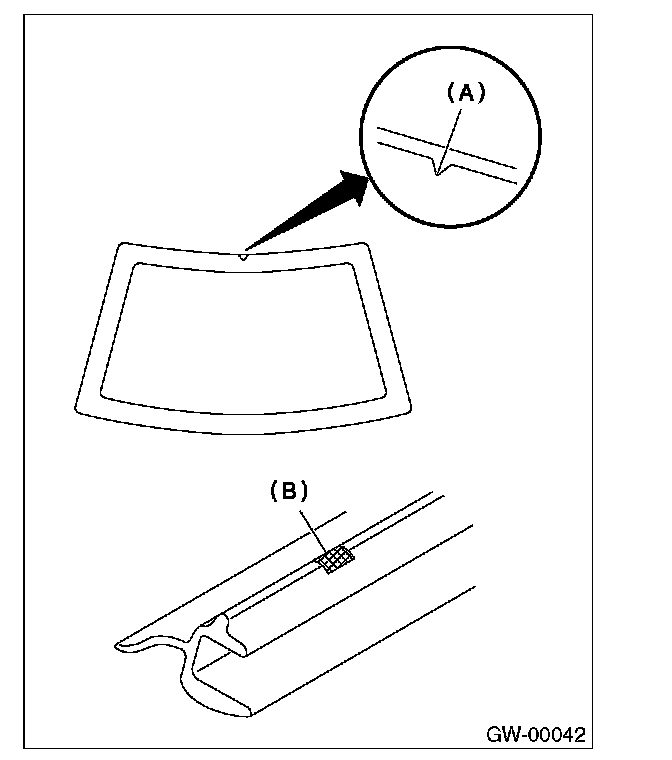 (A)

(B)

GW-00042