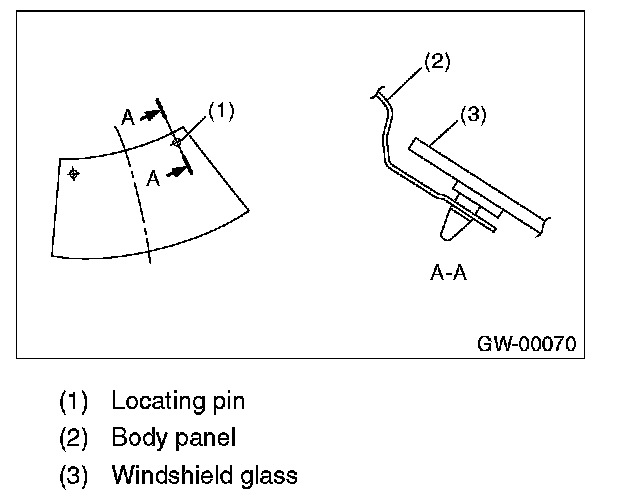 A
(1)
A
(2)
(3)
A-A
GW-00070

(1) Locating pin
(2) Body panel
(3) Windshield glass