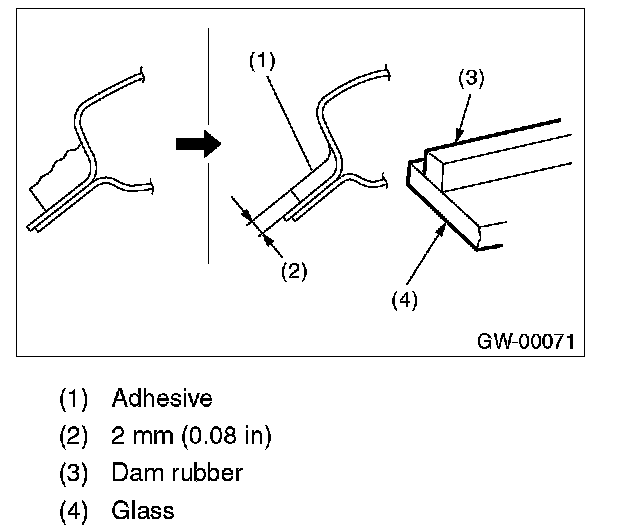 (1)

(3)

(2)

(4)

GW-00071

(1) Adhesive

(2) 2 mm (0.08 in)

(3) Dam rubber

(4) Glass