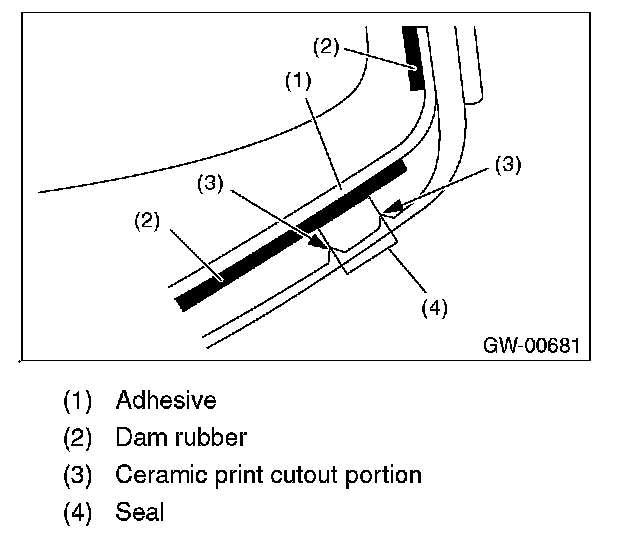 (2)
(1)
(3)
(3)
(2)
(4)
GW-00681

(1) Adhesive
(2) Dam rubber
(3) Ceramic print cutout portion
(4) Seal