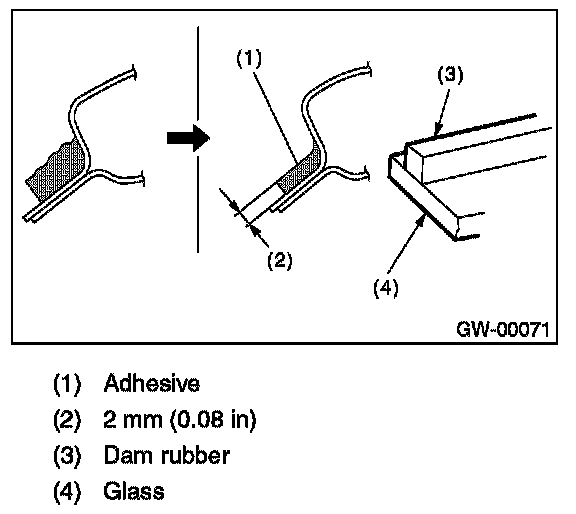 (1)
(3)
(2)
(4)
GW-00071

(1) Adhesive
(2) 2 mm (0.08 in)
(3) Dam rubber
(4) Glass