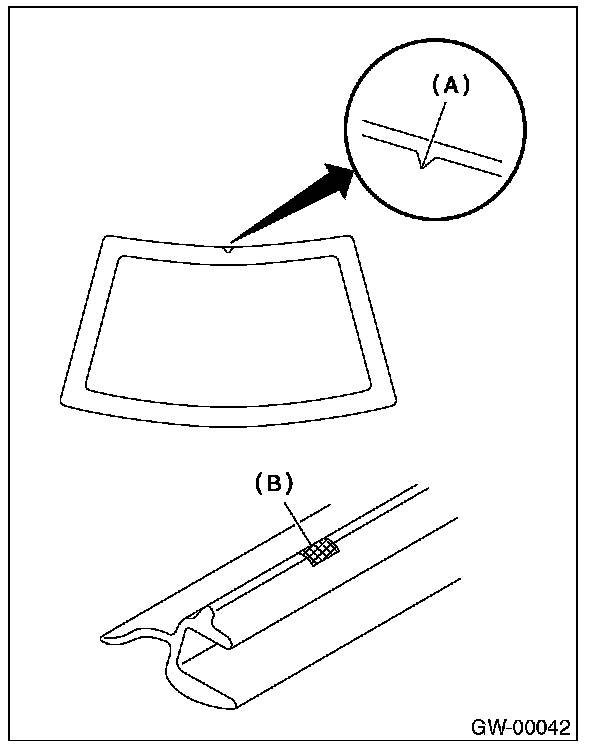 (A)

(B)

GW-00042