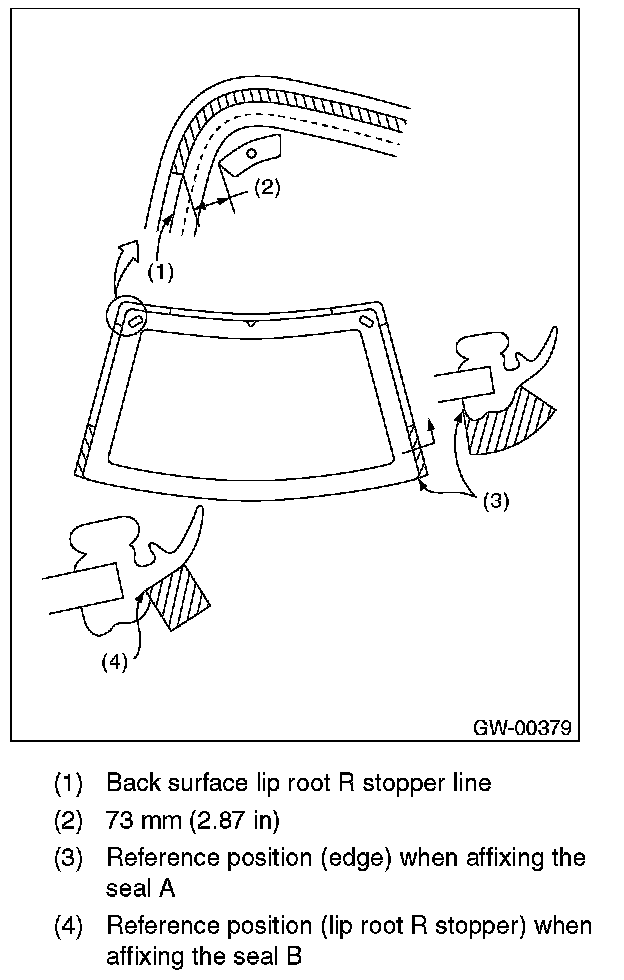 (2)

(1)

(3)

(4)

GW-00379

(1) Back surface lip root R stopper line
(2) 73 mm (2.87 in)
(3) Reference position (edge) when affixing the seal A
(4) Reference position (lip root R stopper) when affixing the seal B