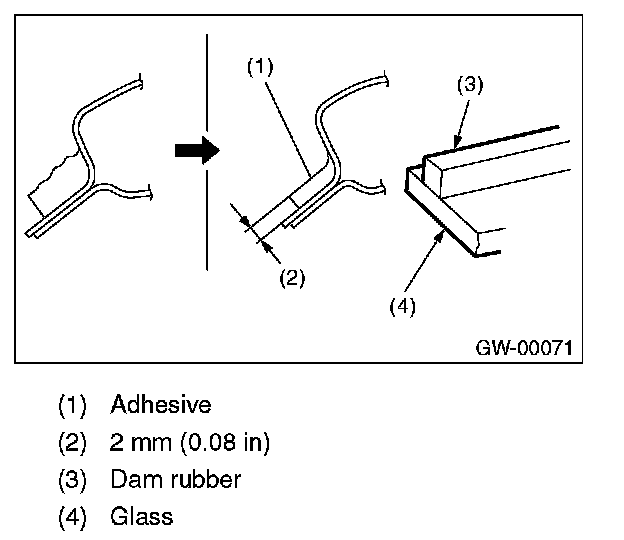 (1)
(3)
(2)
(4)
GW-00071

(1) Adhesive
(2) 2 mm (0.08 in)
(3) Dam rubber
(4) Glass