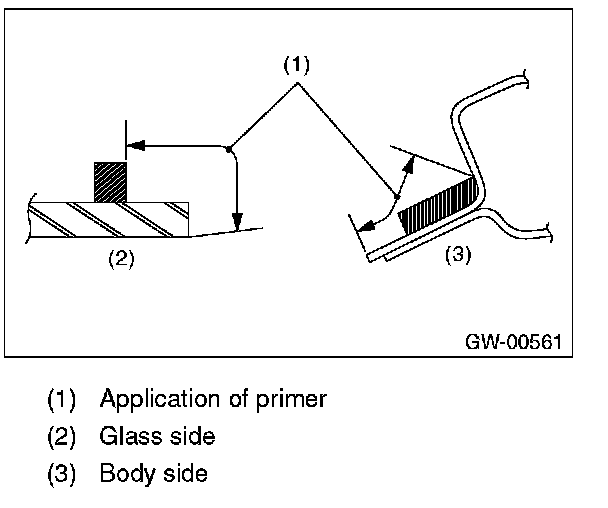 (1)

(2)

(3)

GW-00561

(1) Application of primer
(2) Glass side
(3) Body side