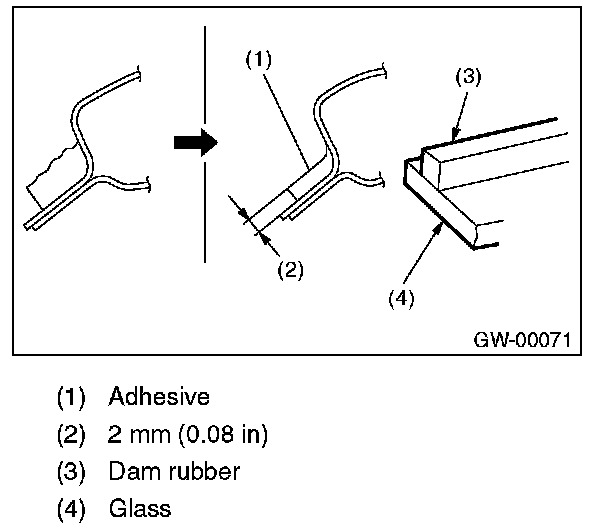 (1)

(3)

(2)

(4)

GW-00071

(1) Adhesive
(2) 2 mm (0.08 in)
(3) Dam rubber
(4) Glass