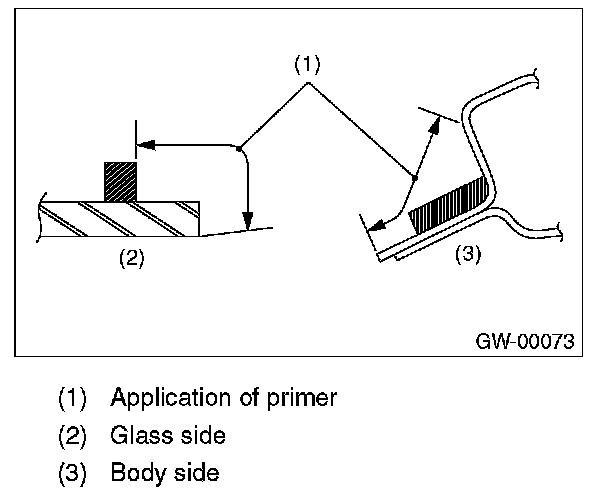 (1)

(2)

(3)

GW-00073

(1) Application of primer
(2) Glass side
(3) Body side