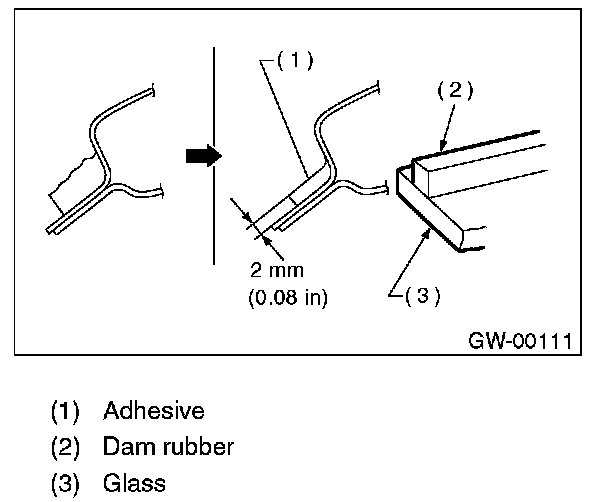 (1)

(2)

2 mm
(0.08 in)

(3)

GW-00111

(1) Adhesive
(2) Dam rubber
(3) Glass