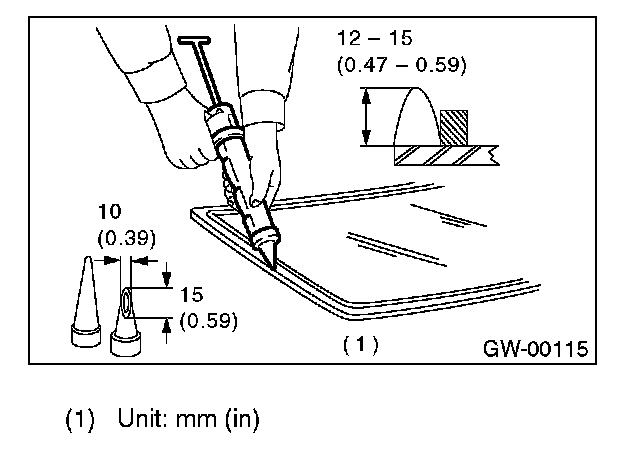 12 – 15
(0.47 – 0.59)

10
(0.39)

15
(0.59)

(1)

GW-00115

(1) Unit: mm (in)