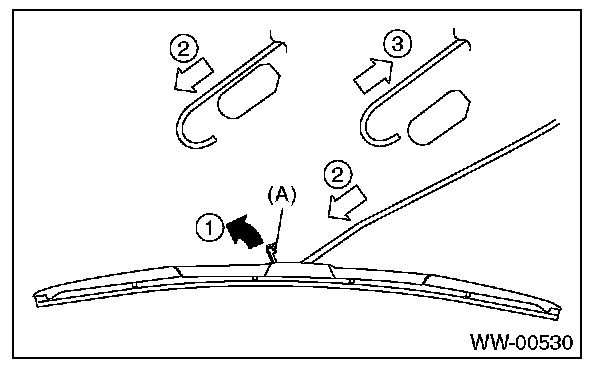 2

3

2

(A)

1

WW-00530