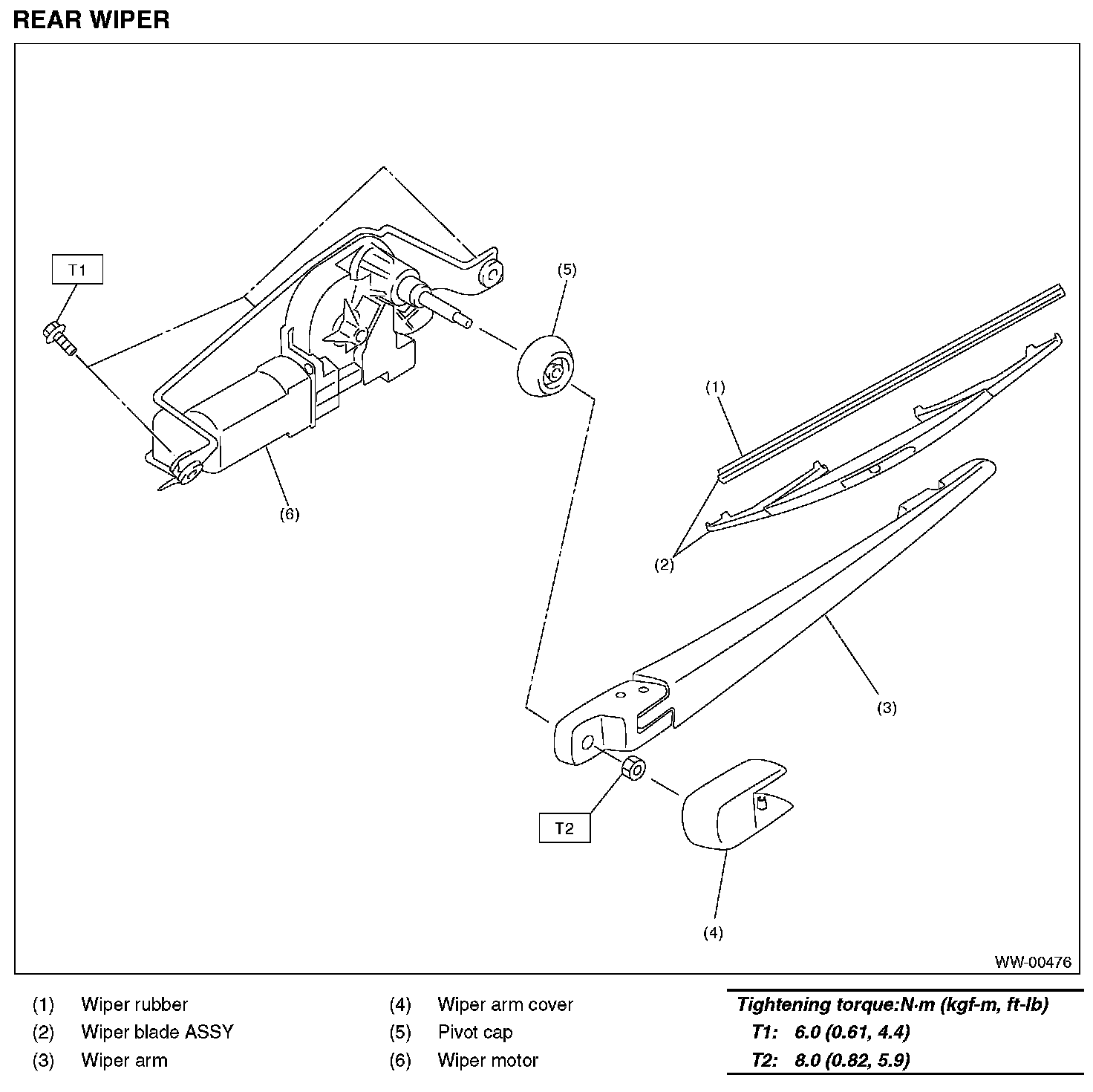 REAR WIPER

T1
(5)
(1)
(6)
(2)
(3)
T2
(4)
WW-00476

(1) Wiper rubber
(2) Wiper blade ASSY
(3) Wiper arm

(4) Wiper arm cover
(5) Pivot cap
(6) Wiper motor

Tightening torque:N·m (kgf-m, ft-lb)
T1: 6.0 (0.61, 4.4)
T2: 8.0 (0.82, 5.9)