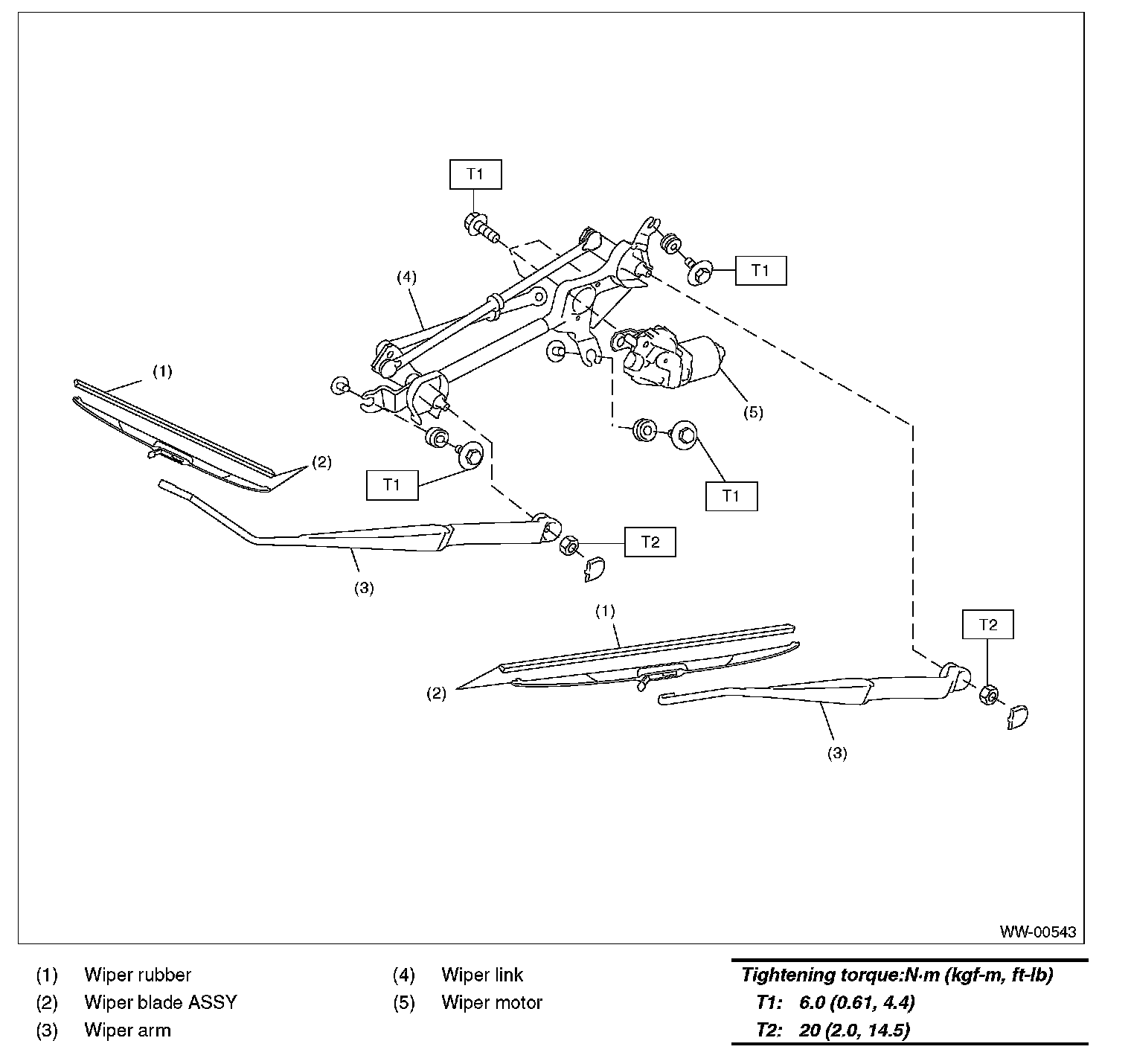 T1
T1
(4)
(1)
(5)
(2)
T1
T1
T2
(3)
(1)
T2
(2)
(3)
WW-00543

(1) Wiper rubber
(2) Wiper blade ASSY
(3) Wiper arm

(4) Wiper link
(5) Wiper motor

Tightening torque:N·m (kgf-m, ft-lb)
T1: 6.0 (0.61, 4.4)
T2: 20 (2.0, 14.5)