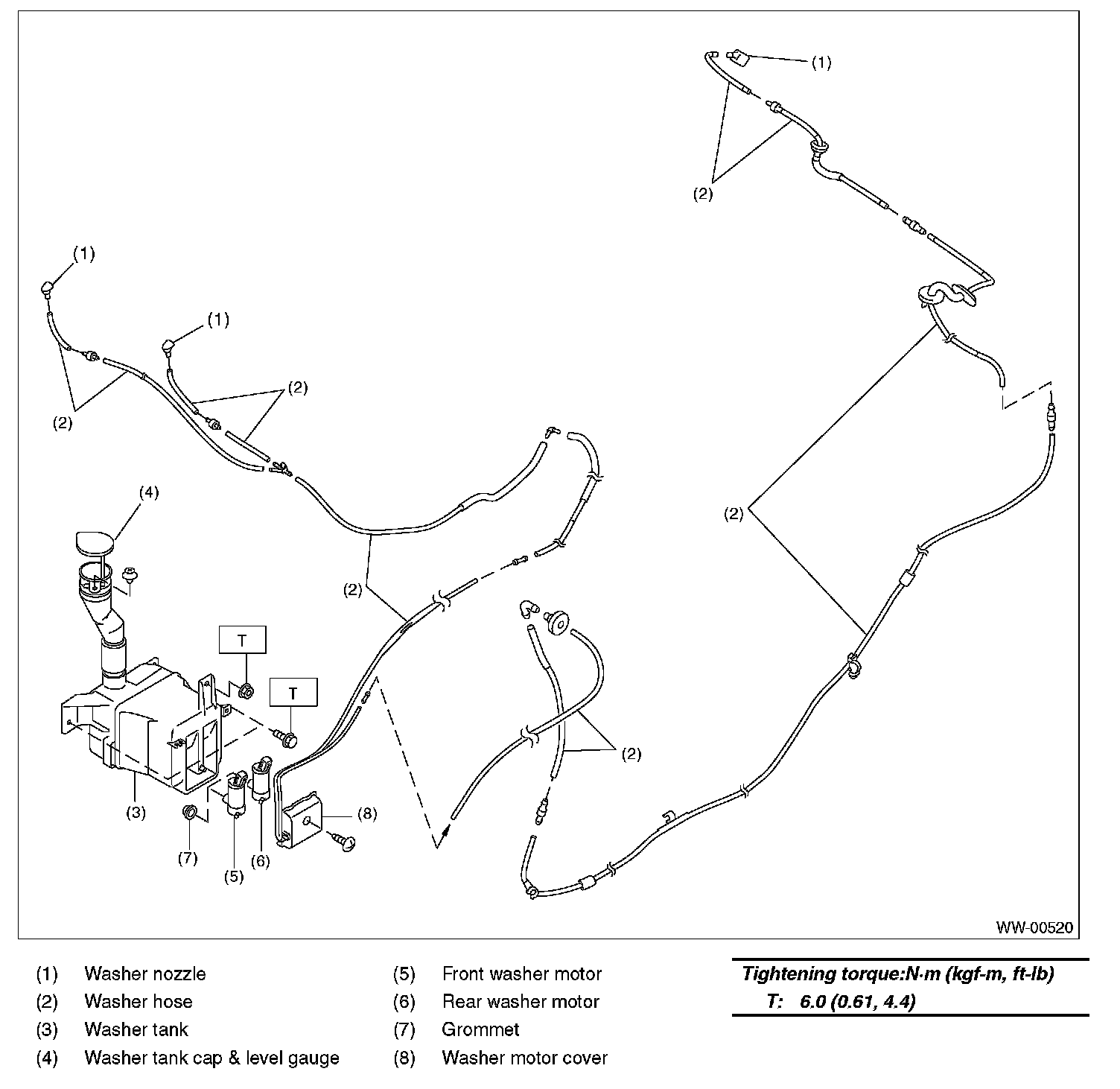 (1)
(2)
(1)
(1)
(2)
(2)
(4)
(2)
(2)
T
T
(2)
(3)
(8)
(7)
(5)
(6)
WW-00520

(1) Washer nozzle
(2) Washer hose
(3) Washer tank
(4) Washer tank cap & level gauge

(5) Front washer motor
(6) Rear washer motor
(7) Grommet
(8) Washer motor cover

Tightening torque:N·m (kgf-m, ft-lb)
T: 6.0 (0.61, 4.4)