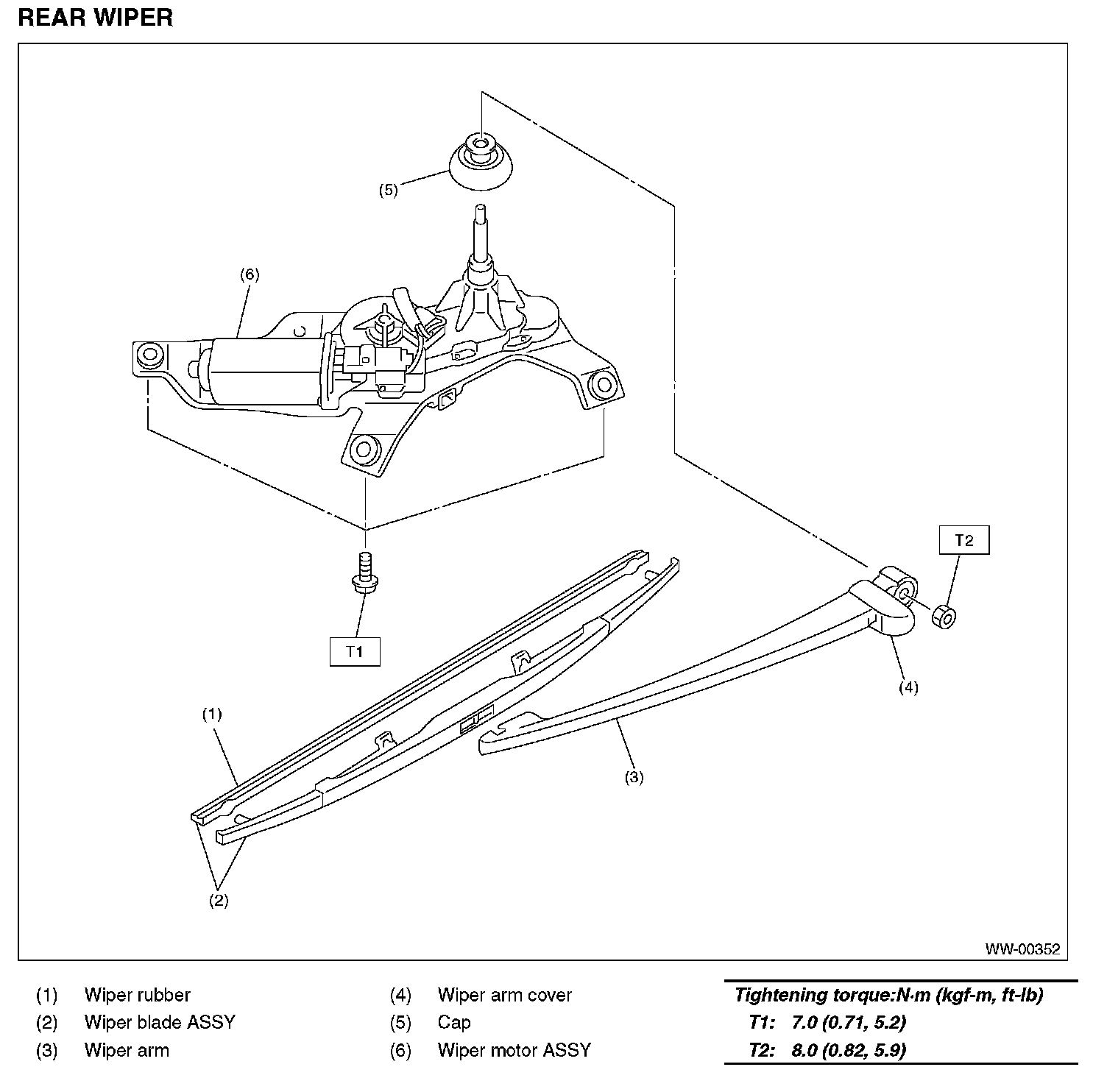 REAR WIPER

(5)

(6)

T2

T1

(4)

(1)

(3)

(2)

WW-00352

(1) Wiper rubber
(2) Wiper blade ASSY
(3) Wiper arm

(4) Wiper arm cover
(5) Cap
(6) Wiper motor ASSY

Tightening torque:N·m (kgf-m, ft-lb)
T1: 7.0 (0.71, 5.2)
T2: 8.0 (0.82, 5.9)