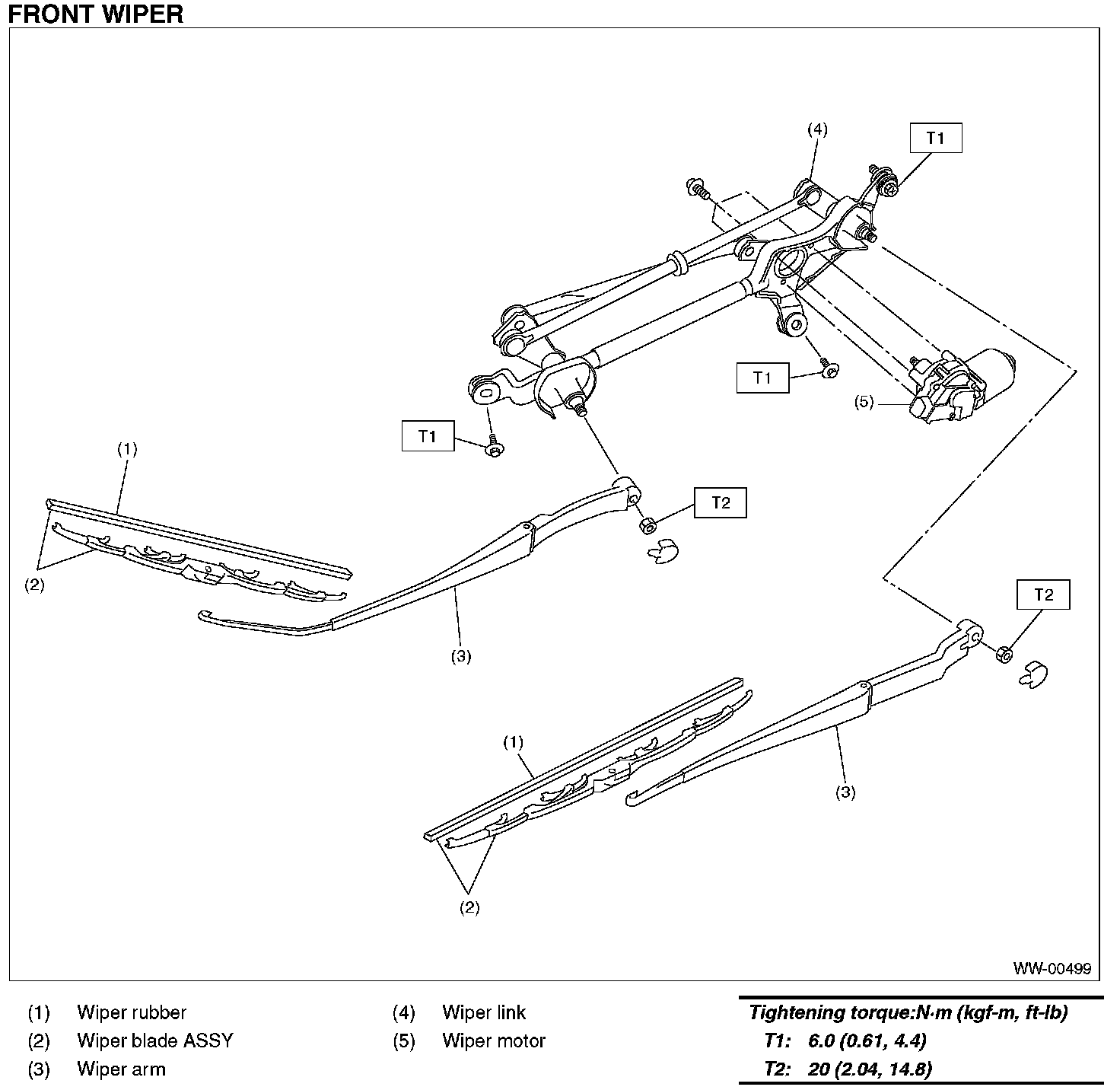 FRONT WIPER

(4)
T1
T1
(5)
T1
(1)
T2
(2)
(3)
T2
(1)
(3)
(2)
WW-00499

(1) Wiper rubber
(2) Wiper blade ASSY
(3) Wiper arm
(4) Wiper link
(5) Wiper motor

Tightening torque:N·m (kgf-m, ft-lb)
T1: 6.0 (0.61, 4.4)
T2: 20 (2.04, 14.8)