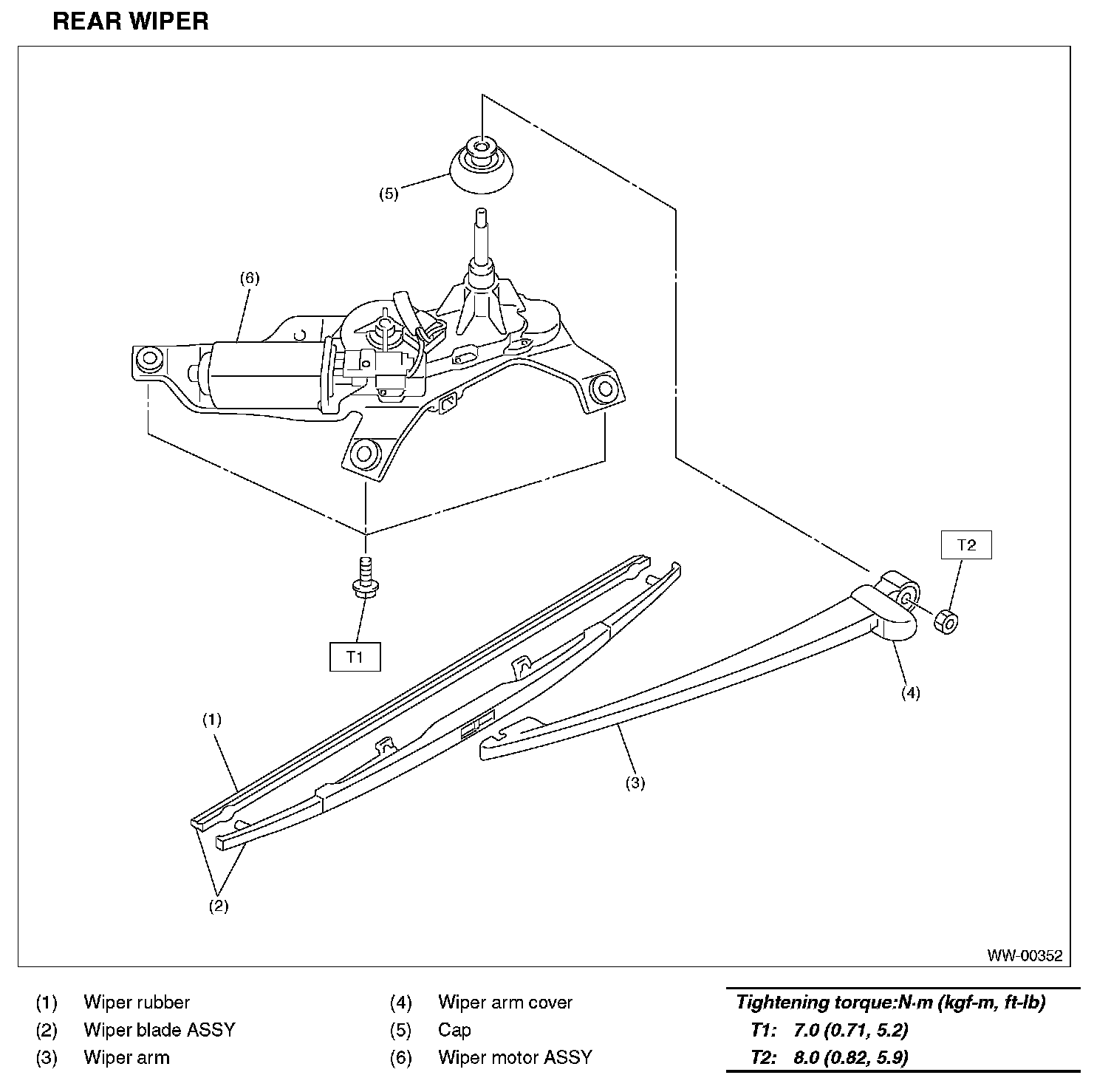 REAR WIPER

(5)

(6)

T2

T1

(4)

(1)

(3)

(2)

WW-00352

(1) Wiper rubber
(2) Wiper blade ASSY
(3) Wiper arm

(4) Wiper arm cover
(5) Cap
(6) Wiper motor ASSY

Tightening torque:N·m (kgf-m, ft-lb)
T1: 7.0 (0.71, 5.2)
T2: 8.0 (0.82, 5.9)